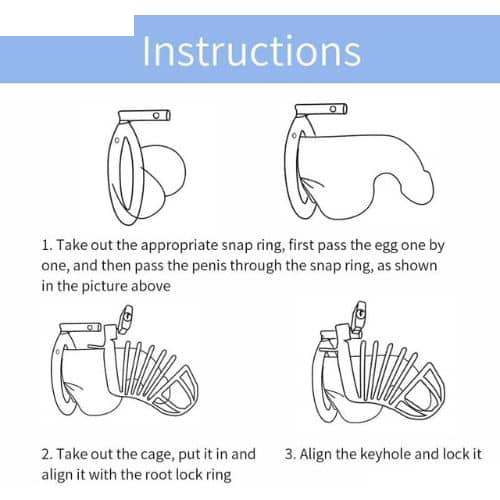 Instructions

1. Take out the appropriate snap ring, first pass the egg one by one, and then pass the penis through the snap ring, as shown in the picture above

2. Take out the cage, put it in and align it with the root lock ring

3. Align the keyhole and lock it